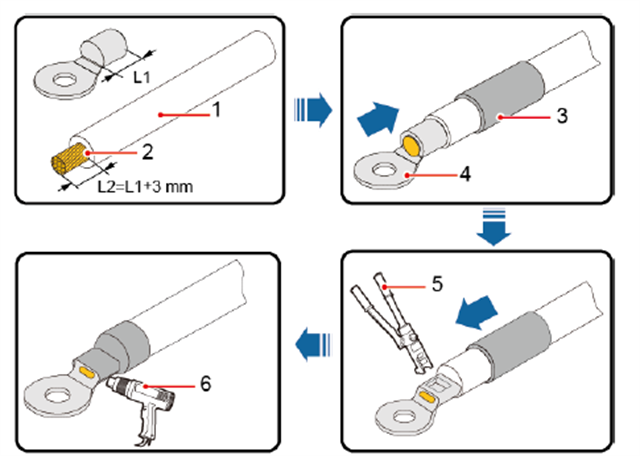 L1
1
2
L2=L1+3 mm
3
4
5
6